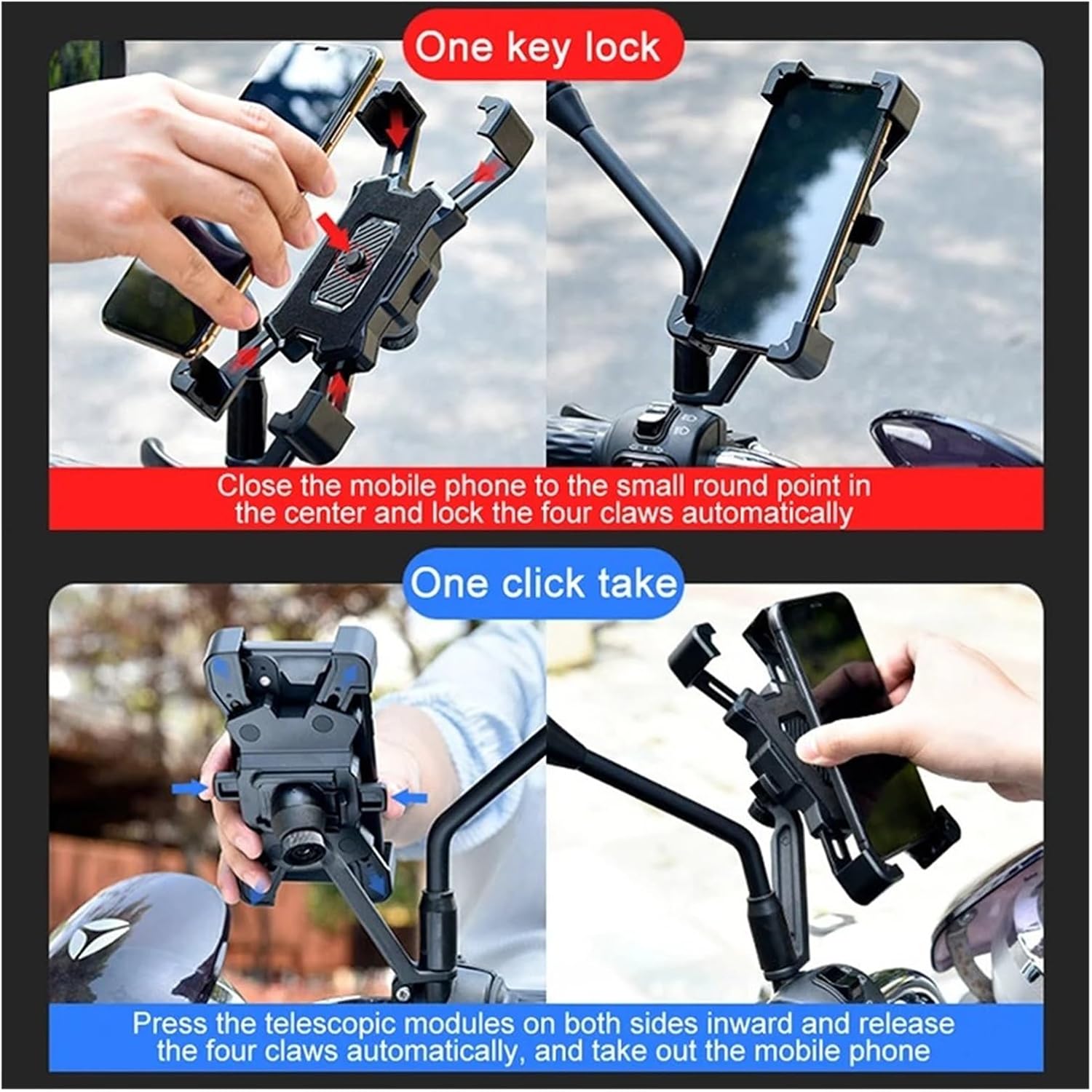 One key lock

Close the mobile phone to the small round point in the center and lock the four claws automatically

One click take

Press the telescopic modules on both sides inward and release the four claws automatically, and take out the mobile phone