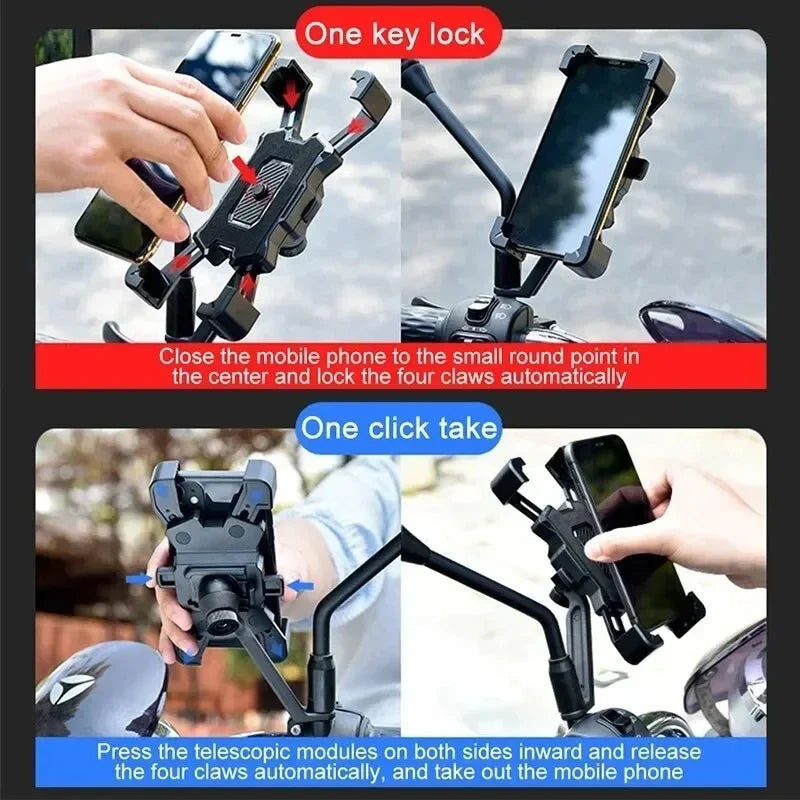 One key lock

Close the mobile phone to the small round point in the center and lock the four claws automatically

One click take

Press the telescopic modules on both sides inward and release the four claws automatically, and take out the mobile phone